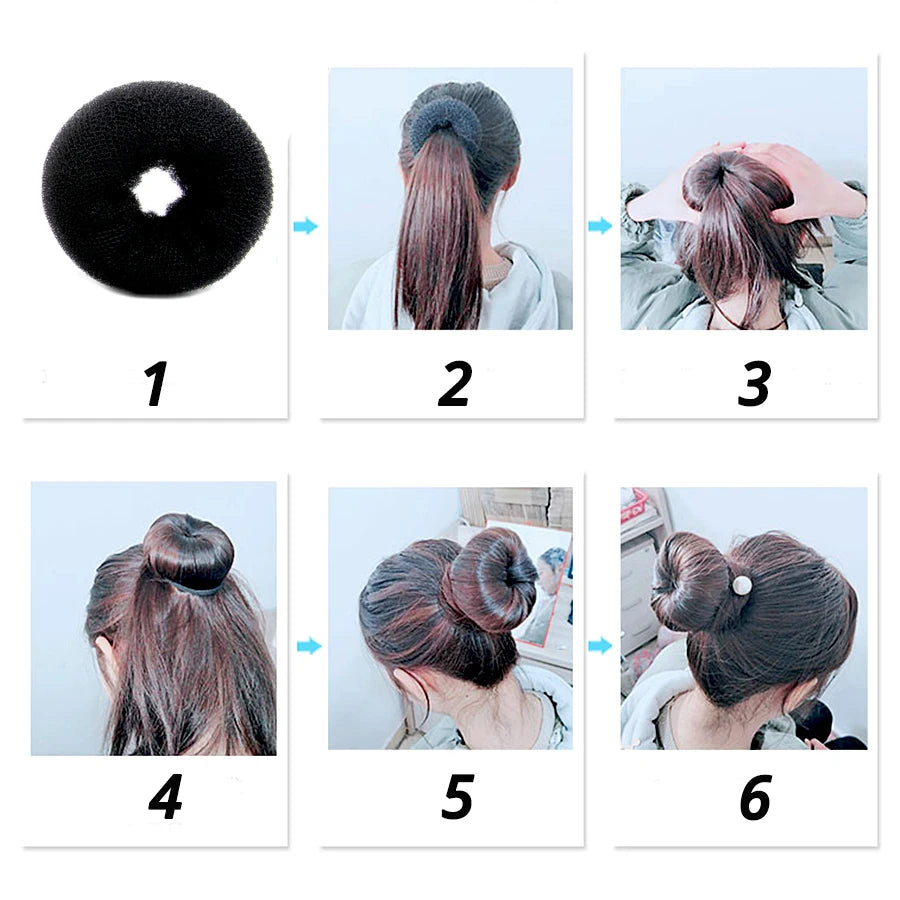 1

2

3

4

5

6